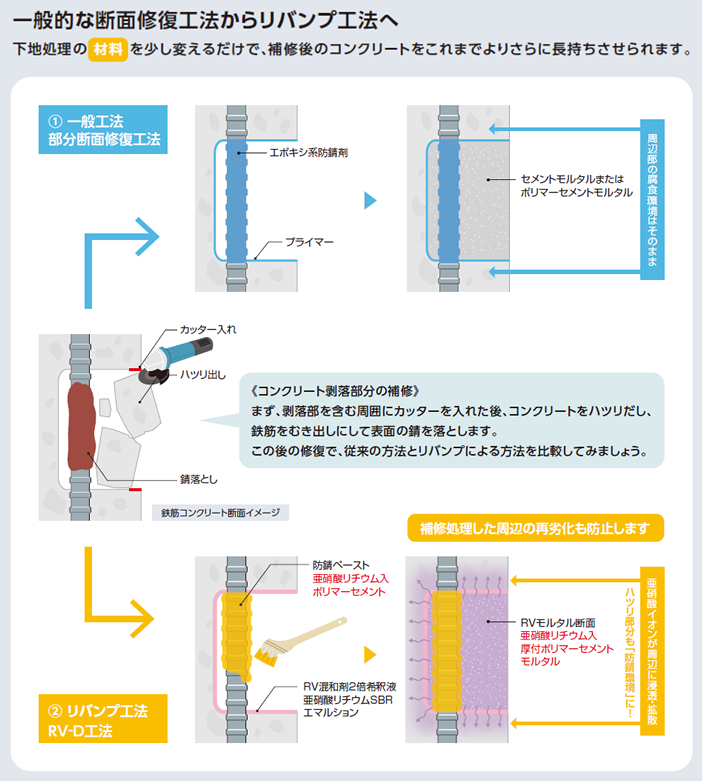 一般的な断面修復工法からリバンプ工法へ

下地処理の 材料 を少し変えるだけで、補修後のコンクリートをこれまでよりさらに長持ちさせられます。

① 一般工法
部分断面修復工法

エポキシ系防錆剤

プライマー

セメントモルタルまたは
ポリマーセメントモルタル

周辺部の腐食環境はそのまま

カッター入れ

ハツリ出し

錆落とし

鉄筋コンクリート断面イメージ

《コンクリート剥落部分の補修》
まず、剥落部を含む周囲にカッターを入れた後、コンクリートをハツリだし、鉄筋をむき出しにして表面の錆を落とします。
この後の修復で、従来の方法とリバンプによる方法を比較してみましょう。

補修処理した周辺の再劣化も防止します

防錆ペースト
亜硝酸リチウム入
ポリマーセメント

RV混和剤2倍希釈液
亜硝酸リチウムSBR
エマルション

RVモルタル断面
亜硝酸リチウム入
厚付ポリマーセメント
モルタル

亜硝酸イオンが周辺に浸透・拡散

ハツリ部分も「防錆環境」に！

② リバンプ工法
RV-D工法